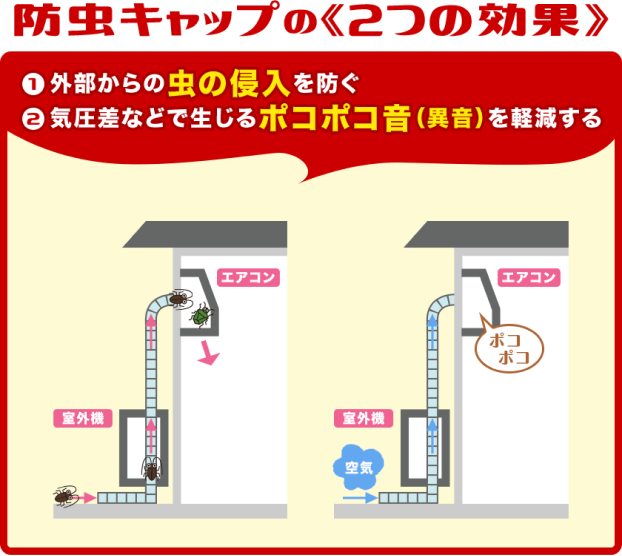 防虫キャップの《2つの効果》

❶ 外部からの虫の侵入を防ぐ
❷ 気圧差などで生じるポコポコ音（異音）を軽減する

エアコン

室外機

エアコン

ポコ
ポコ

室外機

空気